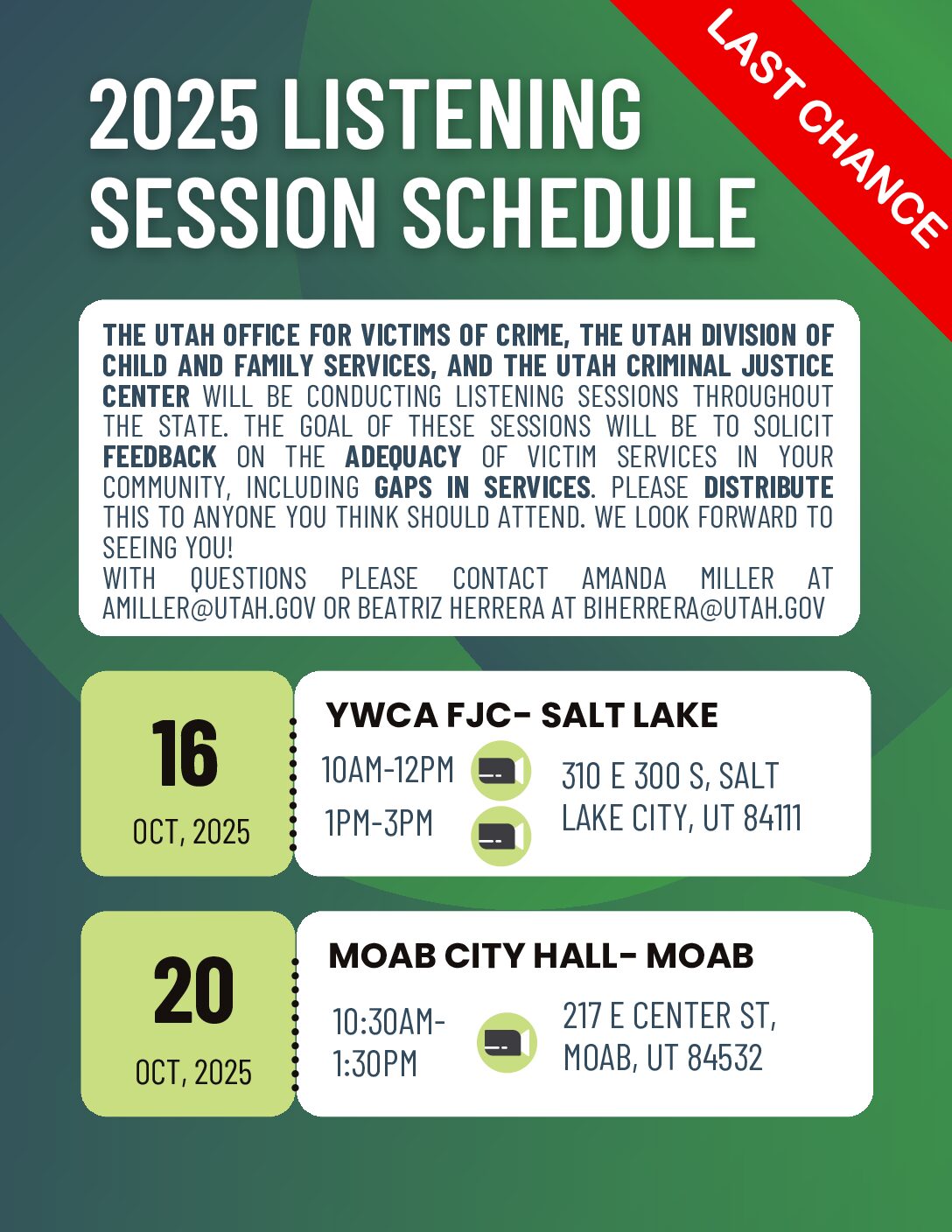 LAST CHANCE

2025 LISTENING SESSION SCHEDULE

THE UTAH OFFICE FOR VICTIMS OF CRIME, THE UTAH DIVISION OF CHILD AND FAMILY SERVICES, AND THE UTAH CRIMINAL JUSTICE CENTER WILL BE CONDUCTING LISTENING SESSIONS THROUGHOUT THE STATE. THE GOAL OF THESE SESSIONS WILL BE TO SOLICIT FEEDBACK ON THE ADEQUACY OF VICTIM SERVICES IN YOUR COMMUNITY, INCLUDING GAPS IN SERVICES. PLEASE DISTRIBUTE THIS TO ANYONE YOU THINK SHOULD ATTEND. WE LOOK FORWARD TO SEEING YOU!
WITH QUESTIONS PLEASE CONTACT AMANDA MILLER AT AMILLER@UTAH.GOV OR BEATRIZ HERRERA AT BIHERRERA@UTAH.GOV

16
OCT, 2025

YWCA FJC- SALT LAKE
10AM-12PM
1PM-3PM
310 E 300 S, SALT LAKE CITY, UT 84111

20
OCT, 2025

MOAB CITY HALL- MOAB
10:30AM-1:30PM
217 E CENTER ST, MOAB, UT 84532